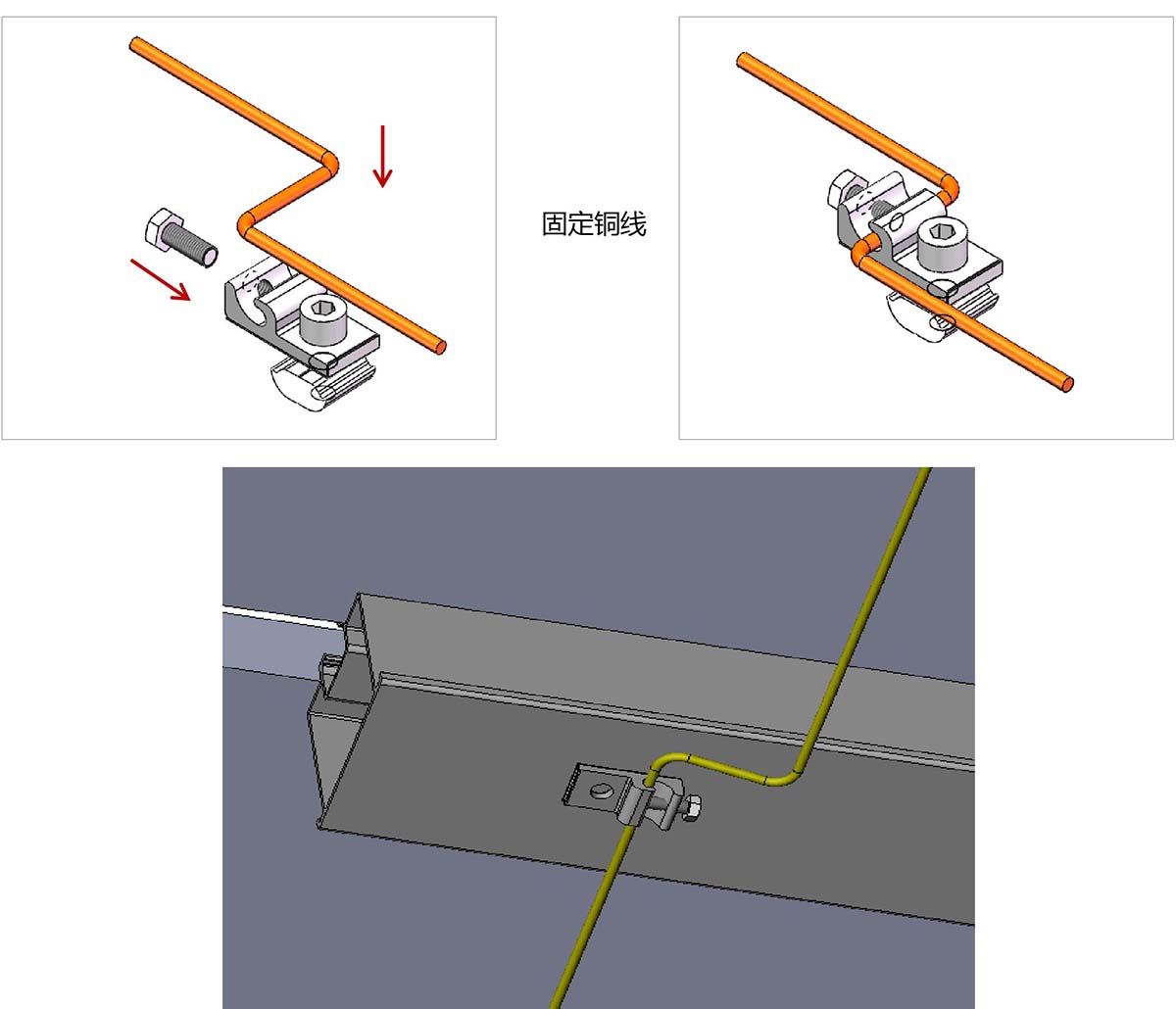 固定铜线