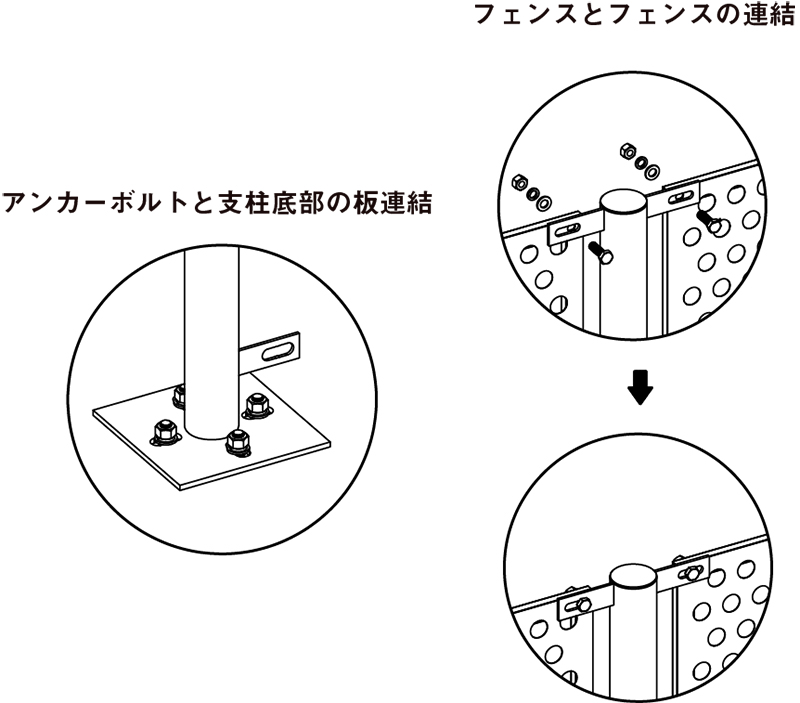 フェンスとフェンスの連結

アンカーボルトと支柱底部の板連結